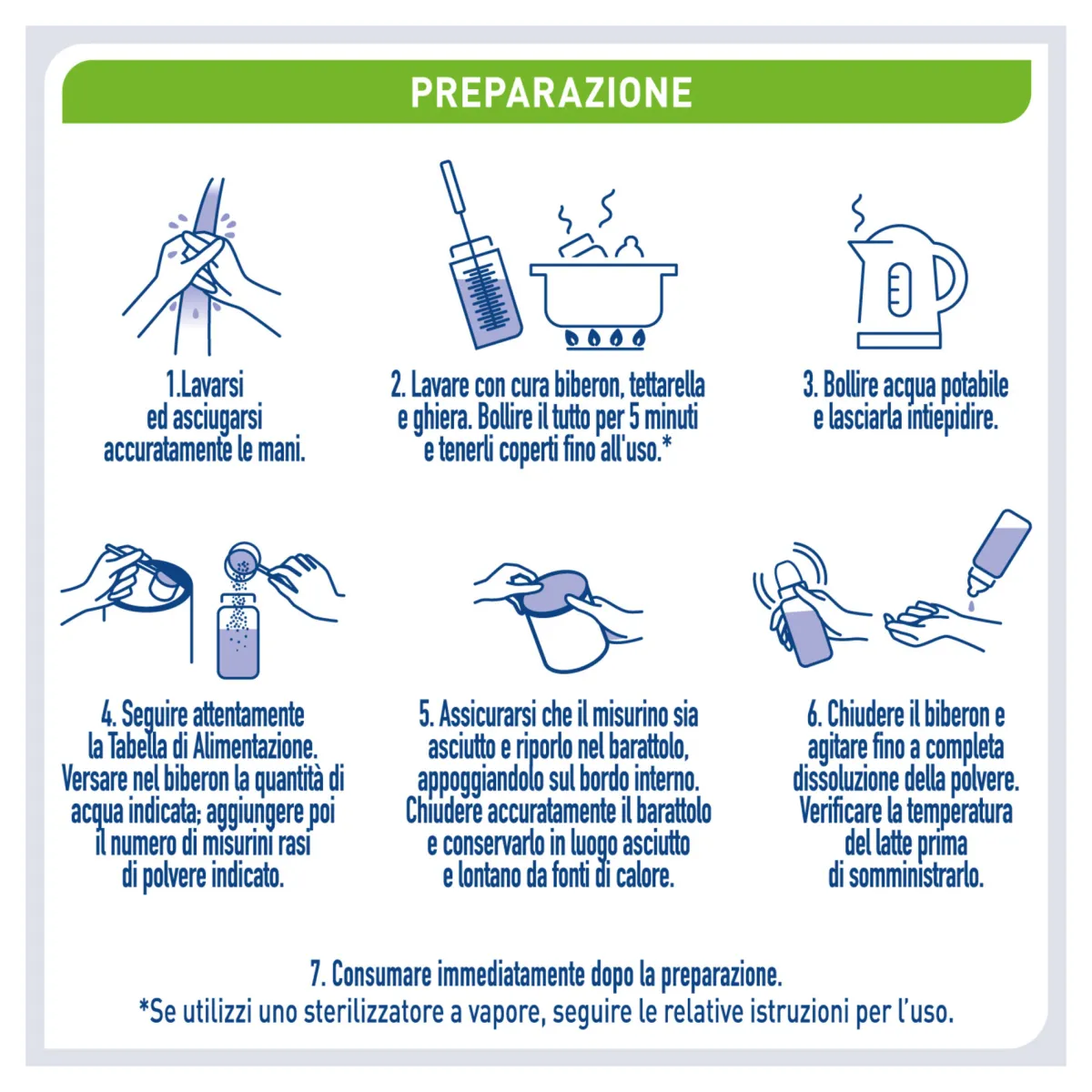 PREPARAZIONE

1.Lavarsi ed asciugarsi accuratamente le mani.

2. Lavare con cura biberon, tettarella e ghiera. Bollire il tutto per 5 minuti e tenerli coperti fino all'uso.*

3. Bollire acqua potabile e lasciarla intiepidire.

4. Seguire attentamente la Tabella di Alimentazione. Versare nel biberon la quantità di acqua indicata; aggiungere poi il numero di misurini rasi di polvere indicato.

5. Assicurarsi che il misurino sia asciutto e riporlo nel barattolo, appoggiandolo sul bordo interno. Chiudere accuratamente il barattolo e conservarlo in luogo asciutto e lontano da fonti di calore.

6. Chiudere il biberon e agitare fino a completa dissoluzione della polvere. Verificare la temperatura del latte prima di somministrarlo.

7. Consumare immediatamente dopo la preparazione.
*Se utilizzi uno sterilizzatore a vapore, seguire le relative istruzioni per l'uso.