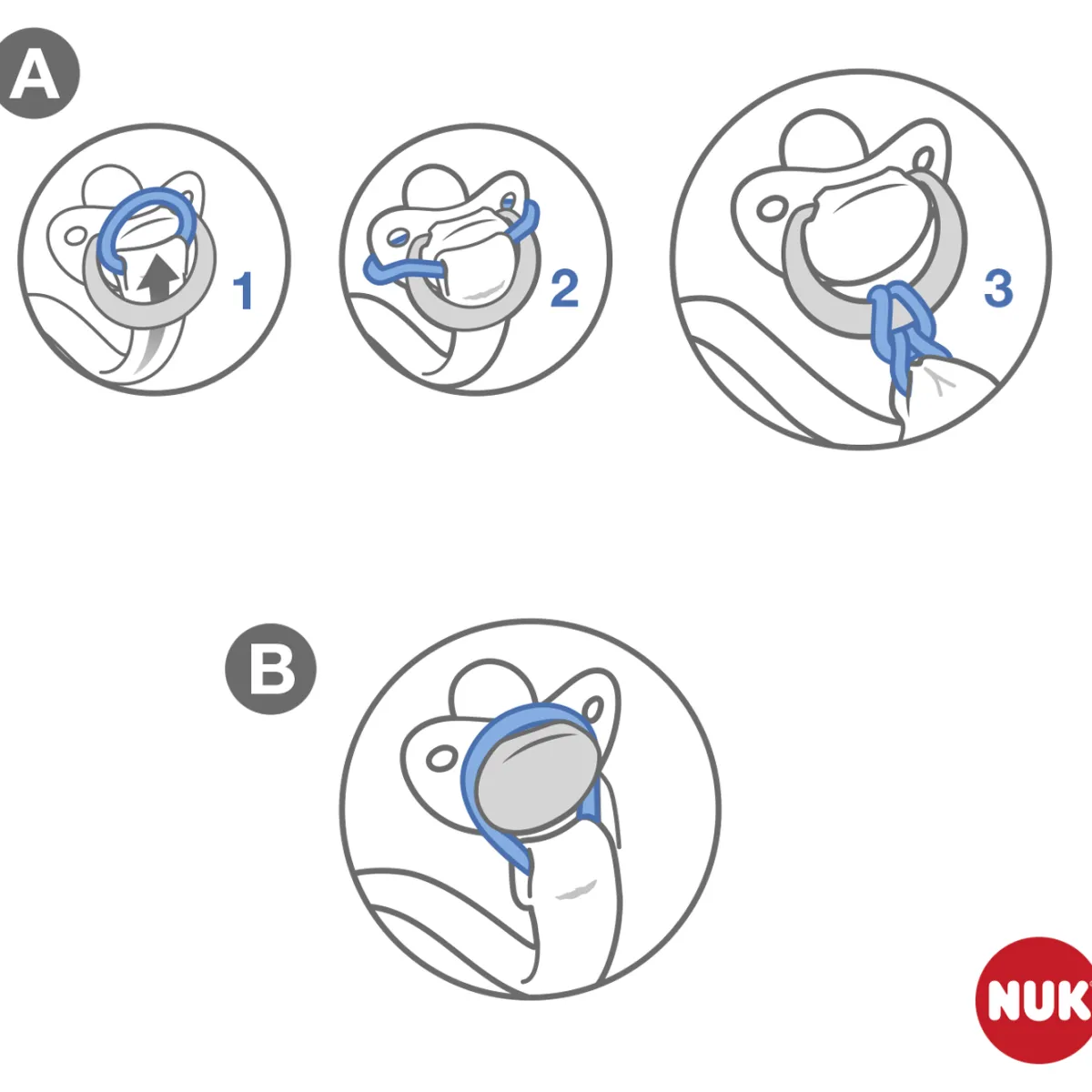 A

1

2

3

B

NUK